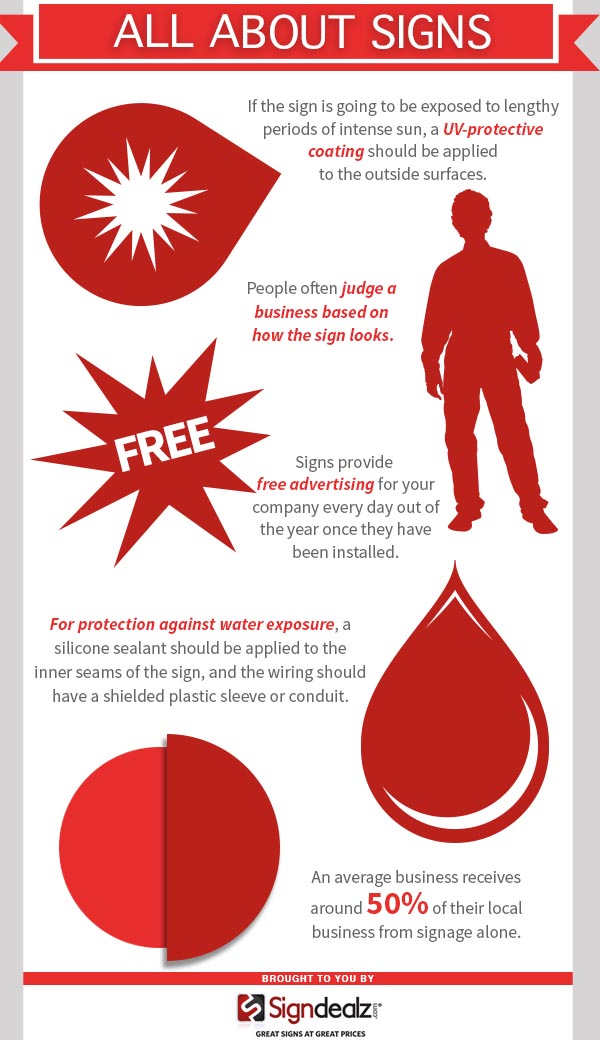 ALL ABOUT SIGNS

If the sign is going to be exposed to lengthy periods of intense sun, a UV-protective coating should be applied to the outside surfaces.

People often judge a business based on how the sign looks.

FREE

Signs provide free advertising for your company every day out of the year once they have been installed.

For protection against water exposure, a silicone sealant should be applied to the inner seams of the sign, and the wiring should have a shielded plastic sleeve or conduit.

An average business receives around 50% of their local business from signage alone.

BROUGHT TO YOU BY

Signdealz.com

GREAT SIGNS AT GREAT PRICES