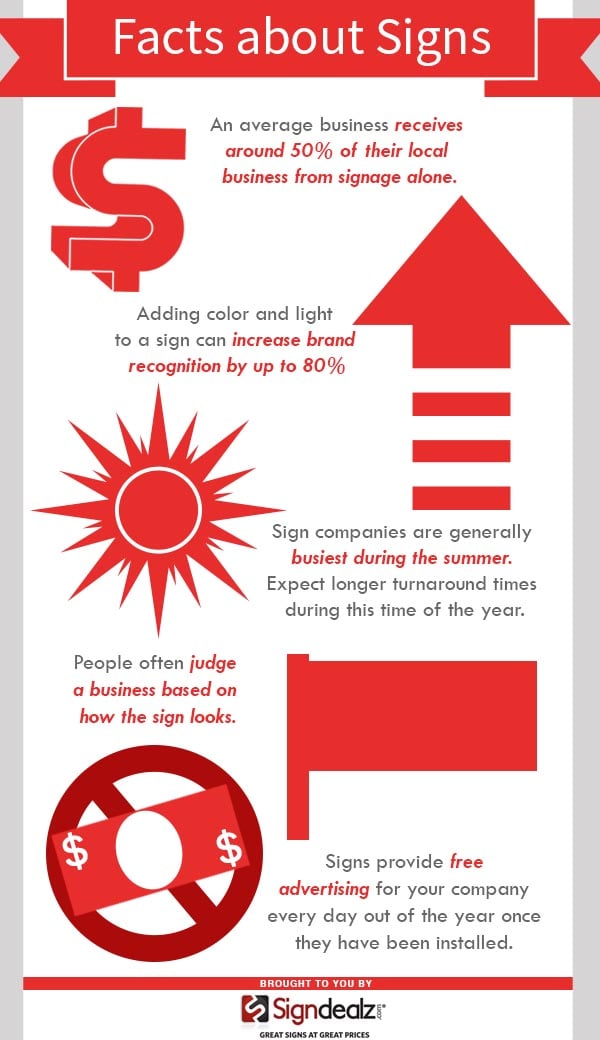 Facts about Signs

An average business receives around 50% of their local business from signage alone.

Adding color and light to a sign can increase brand recognition by up to 80%

Sign companies are generally busiest during the summer. Expect longer turnaround times during this time of the year.

People often judge a business based on how the sign looks.

$ $

Signs provide free advertising for your company every day out of the year once they have been installed.

BROUGHT TO YOU BY

Signdealz.com

GREAT SIGNS AT GREAT PRICES